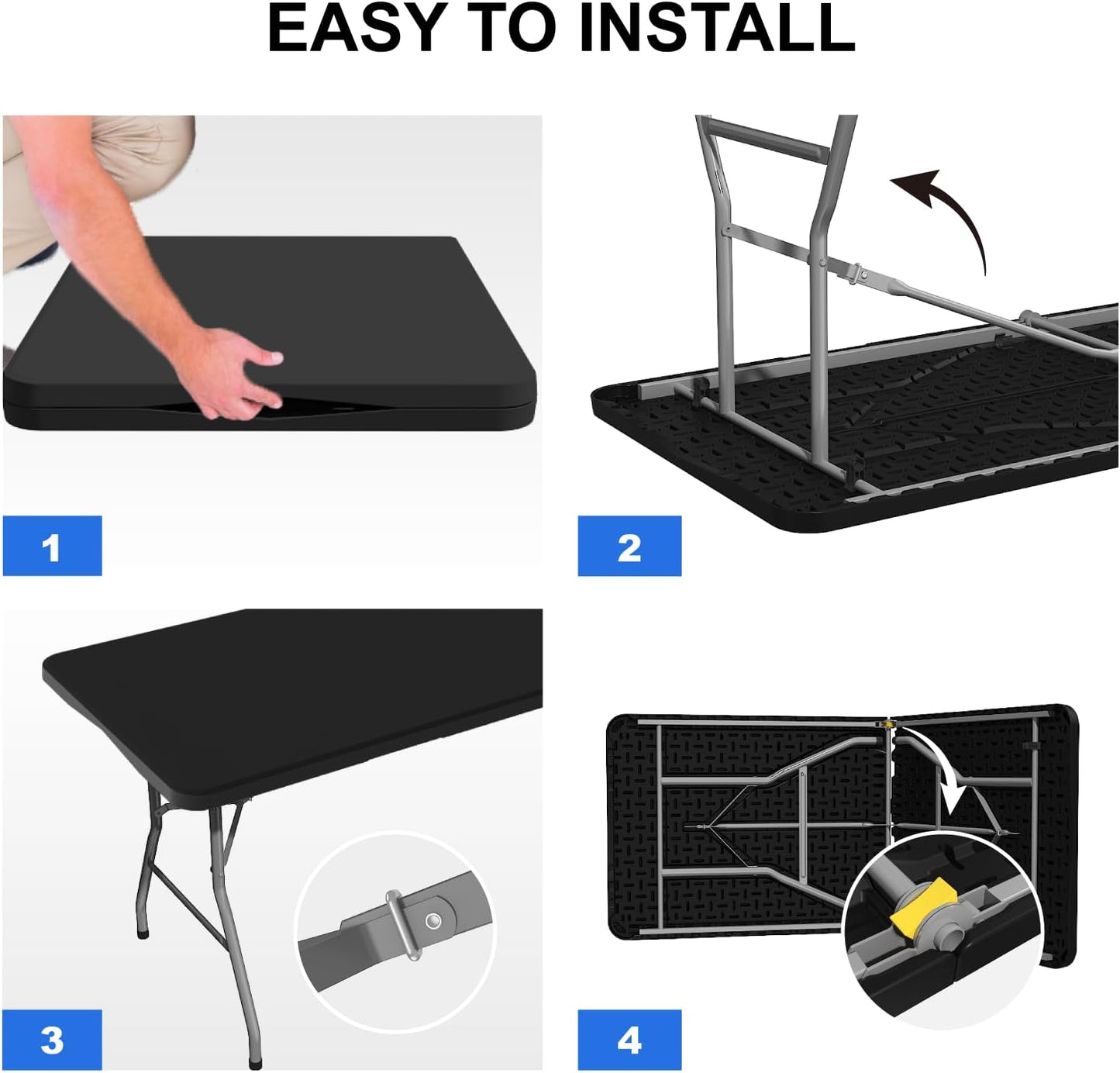 EASY TO INSTALL

1

2

3

4