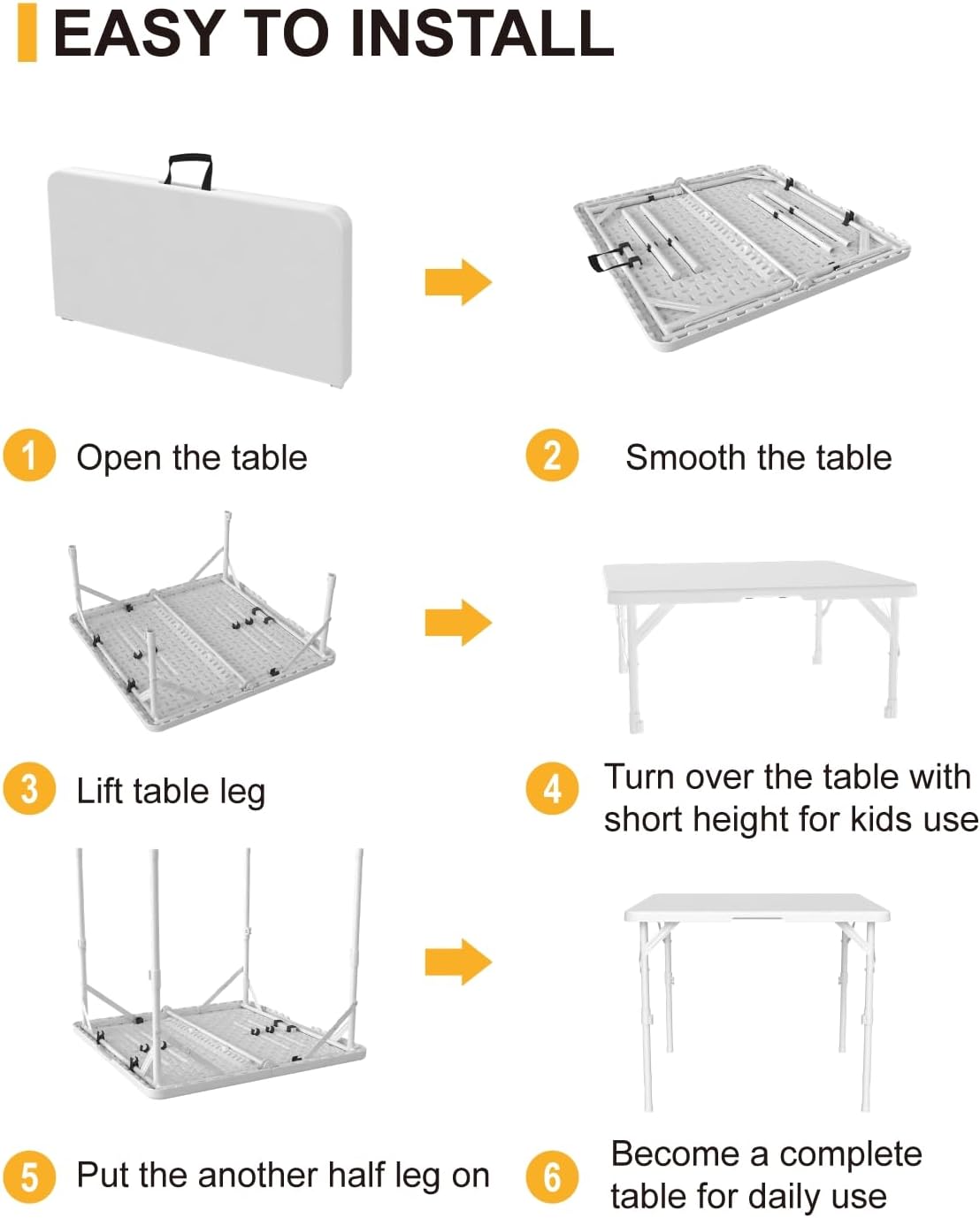 EASY TO INSTALL

1 Open the table

2 Smooth the table

3 Lift table leg

4 Turn over the table with short height for kids use

5 Put the another half leg on

6 Become a complete table for daily use