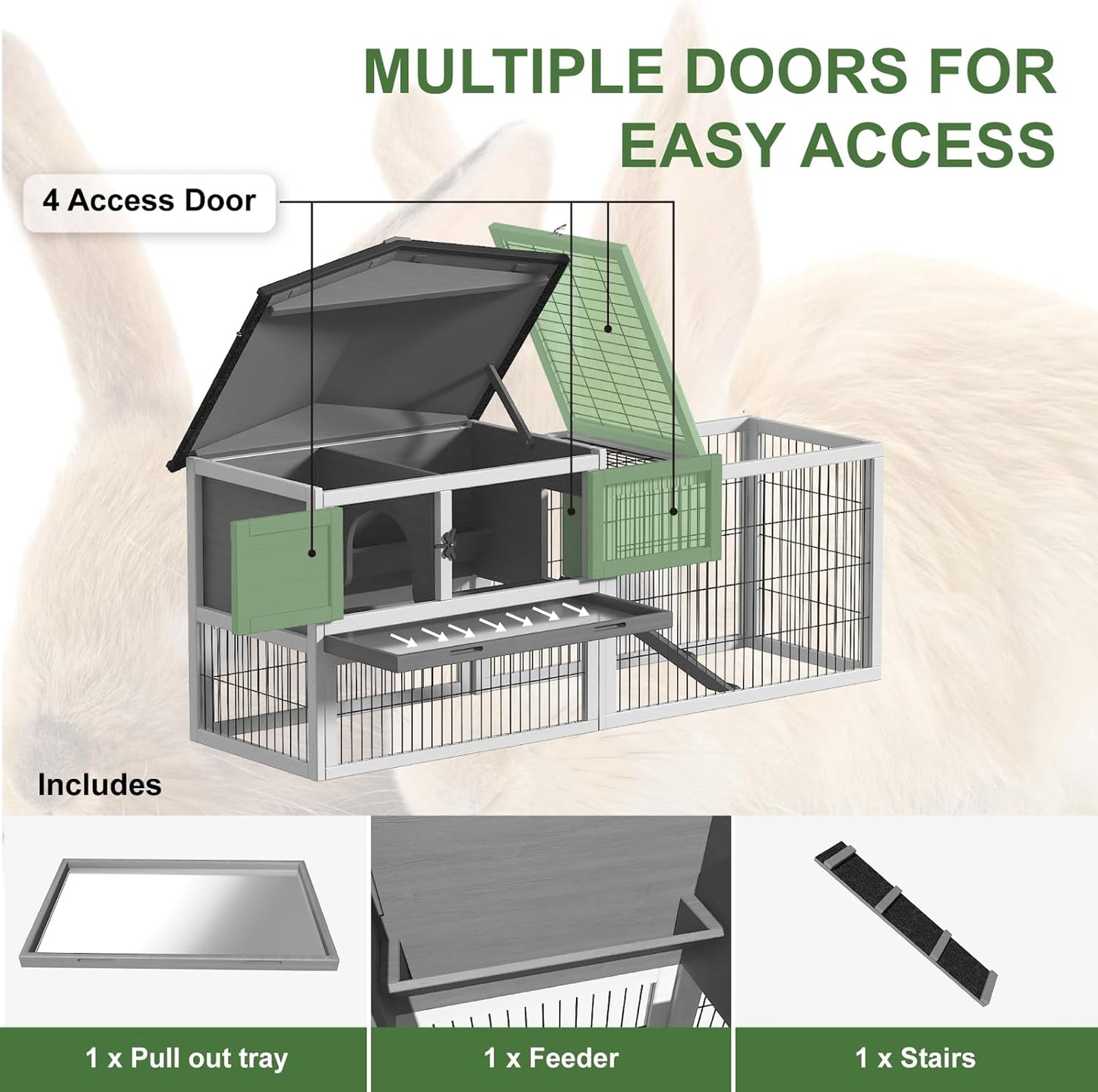 MULTIPLE DOORS FOR EASY ACCESS

4 Access Door

Includes

1 x Pull out tray

1 x Feeder

1 x Stairs