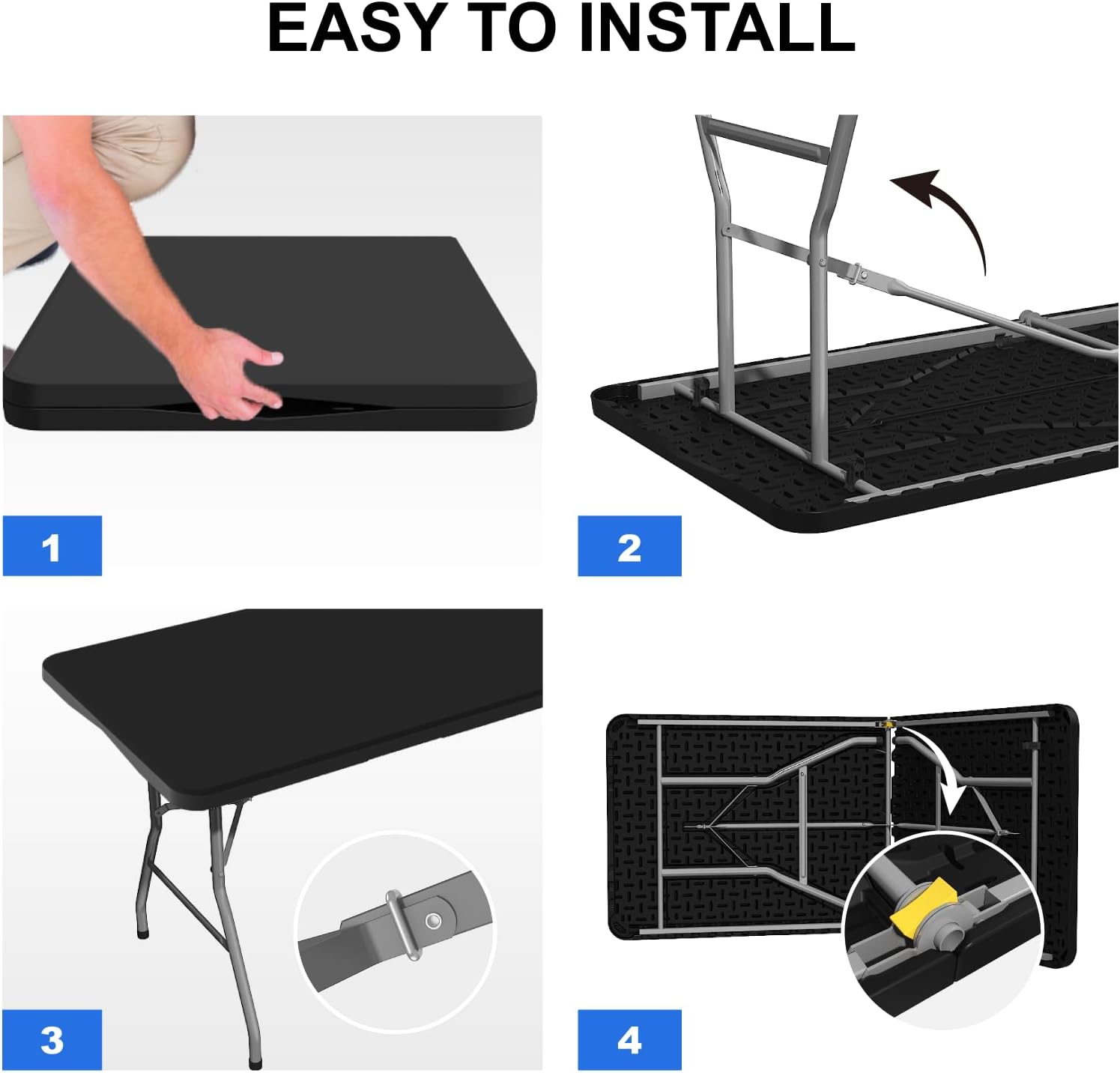 EASY TO INSTALL

1

2

3

4