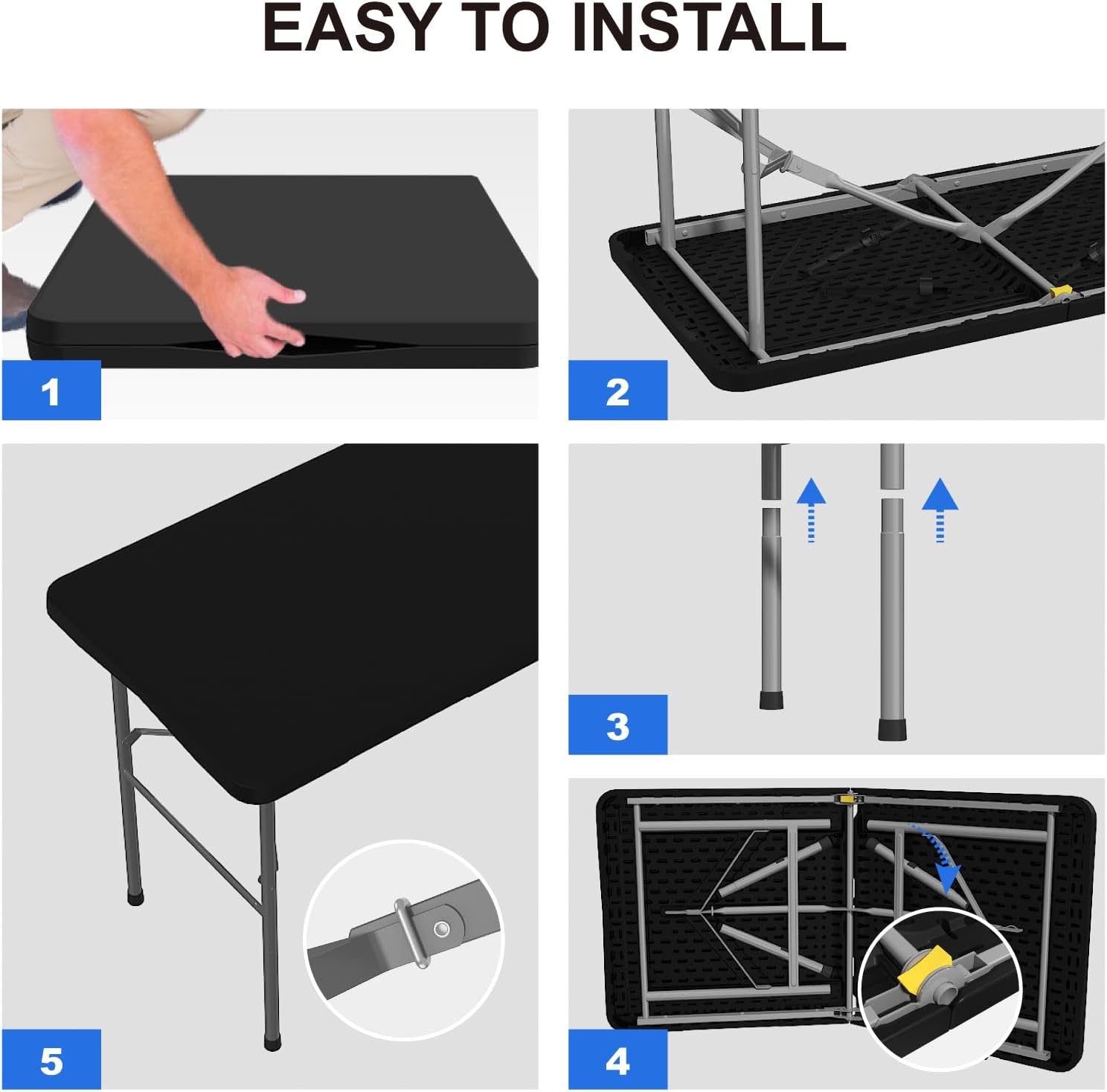 EASY TO INSTALL

1

2

5

3

4