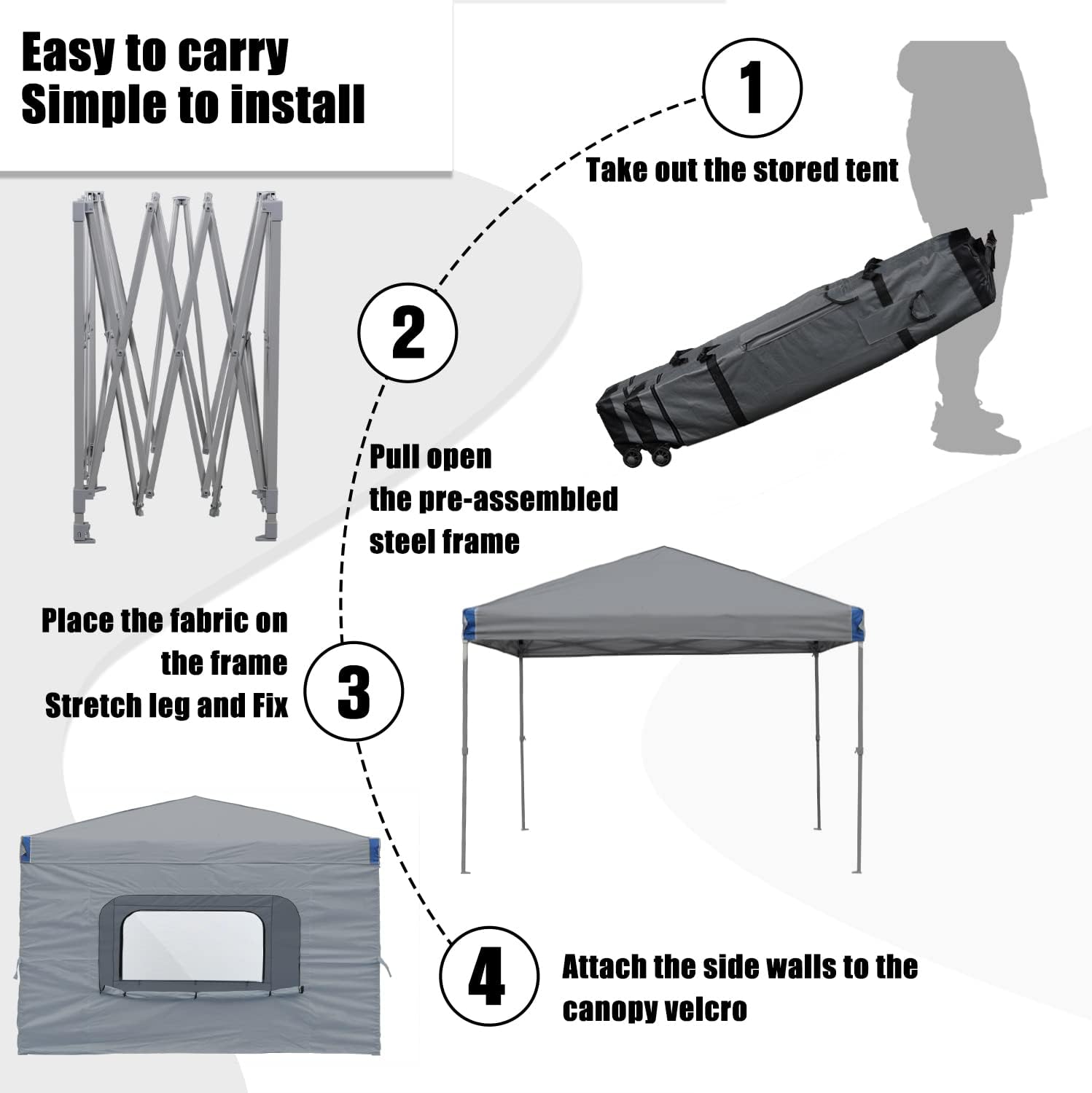 Easy to carry
Simple to install

1

Take out the stored tent

2

Pull open
the pre-assembled
steel frame

Place the fabric on
the frame
Stretch leg and Fix

3

4

Attach the side walls to the
canopy velcro