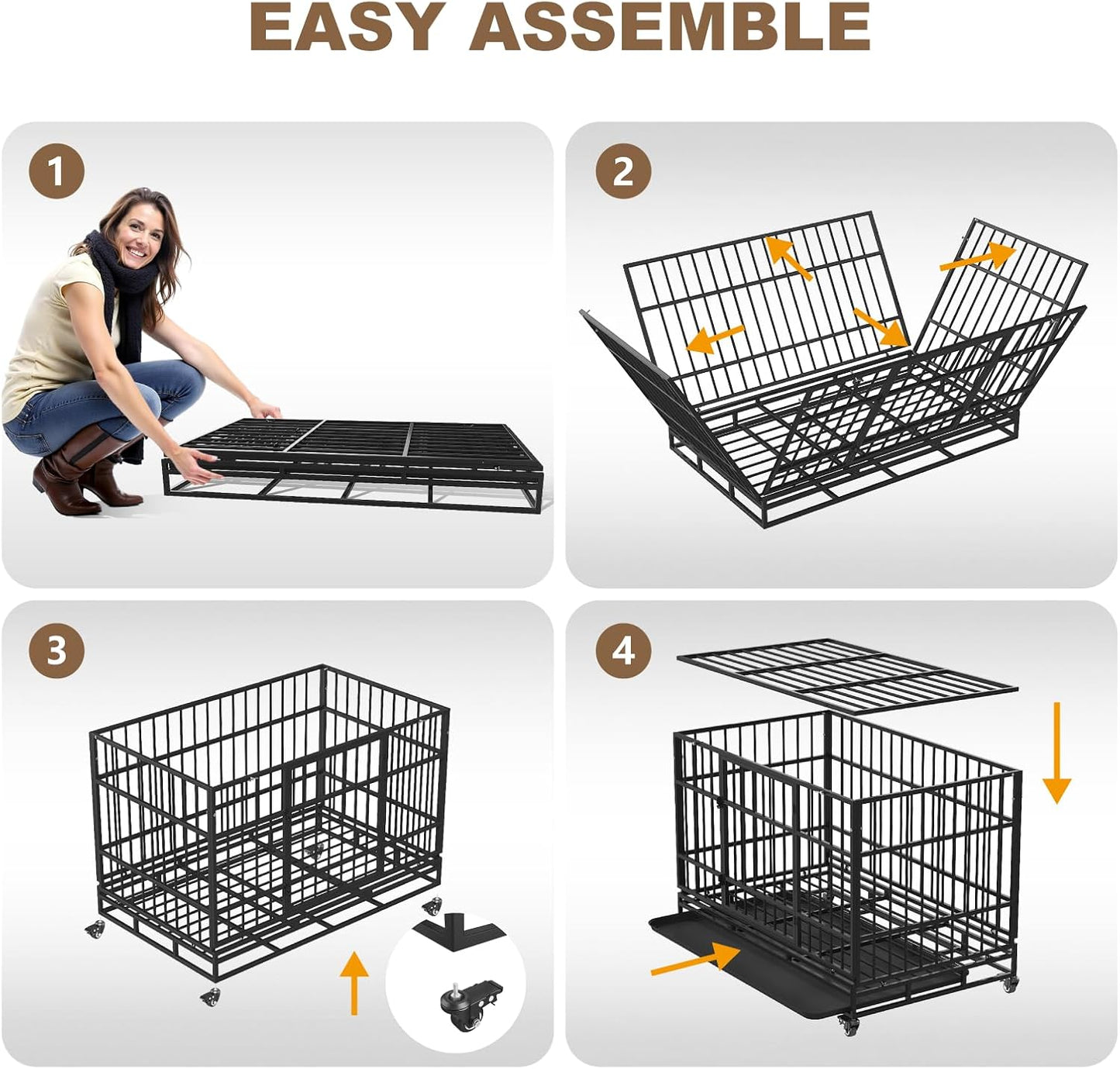 EASY ASSEMBLE

1

2

3

4