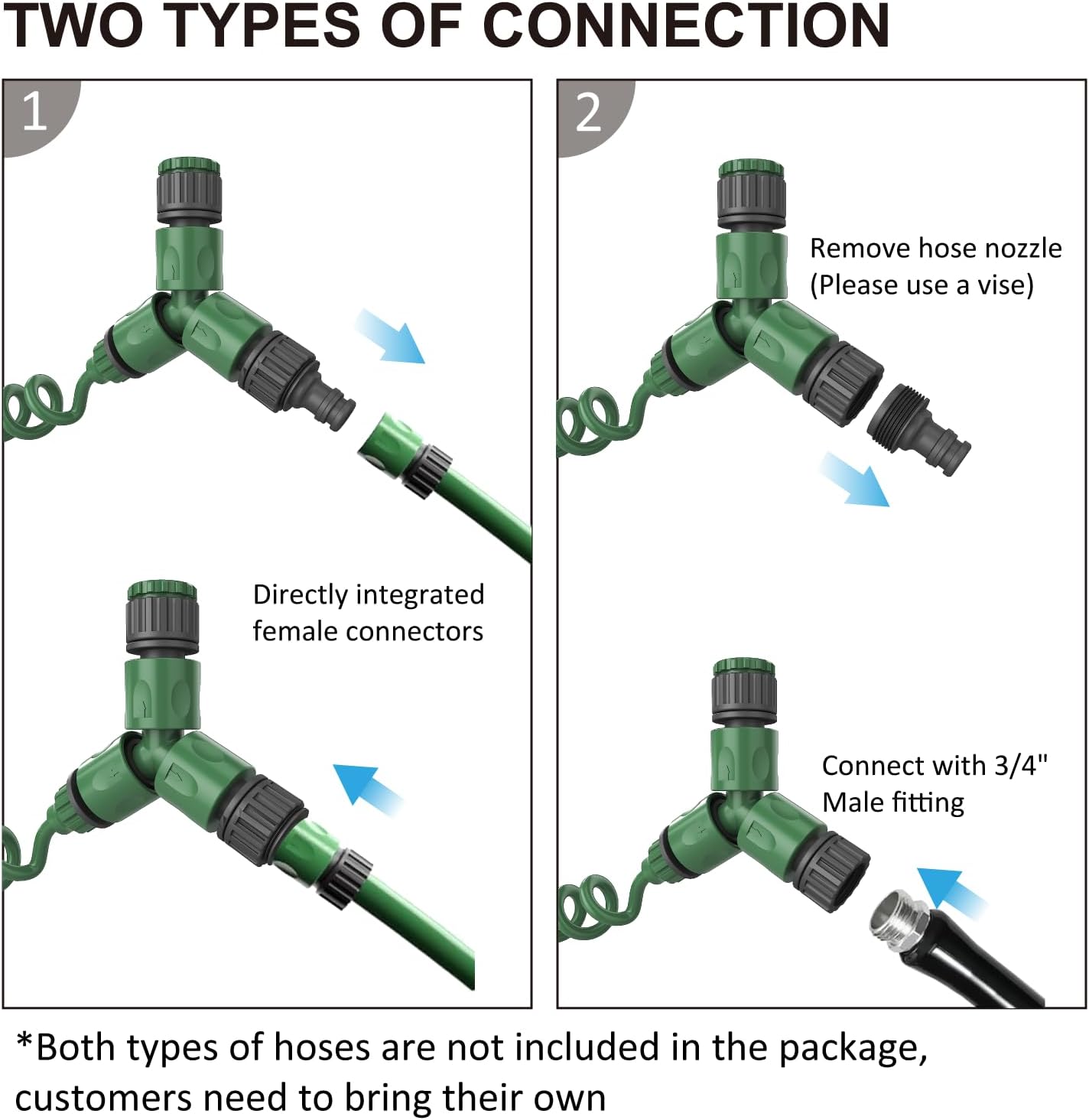 TWO TYPES OF CONNECTION

1

Directly integrated female connectors

2

Remove hose nozzle (Please use a vise)

Connect with 3/4" Male fitting

*Both types of hoses are not included in the package, customers need to bring their own