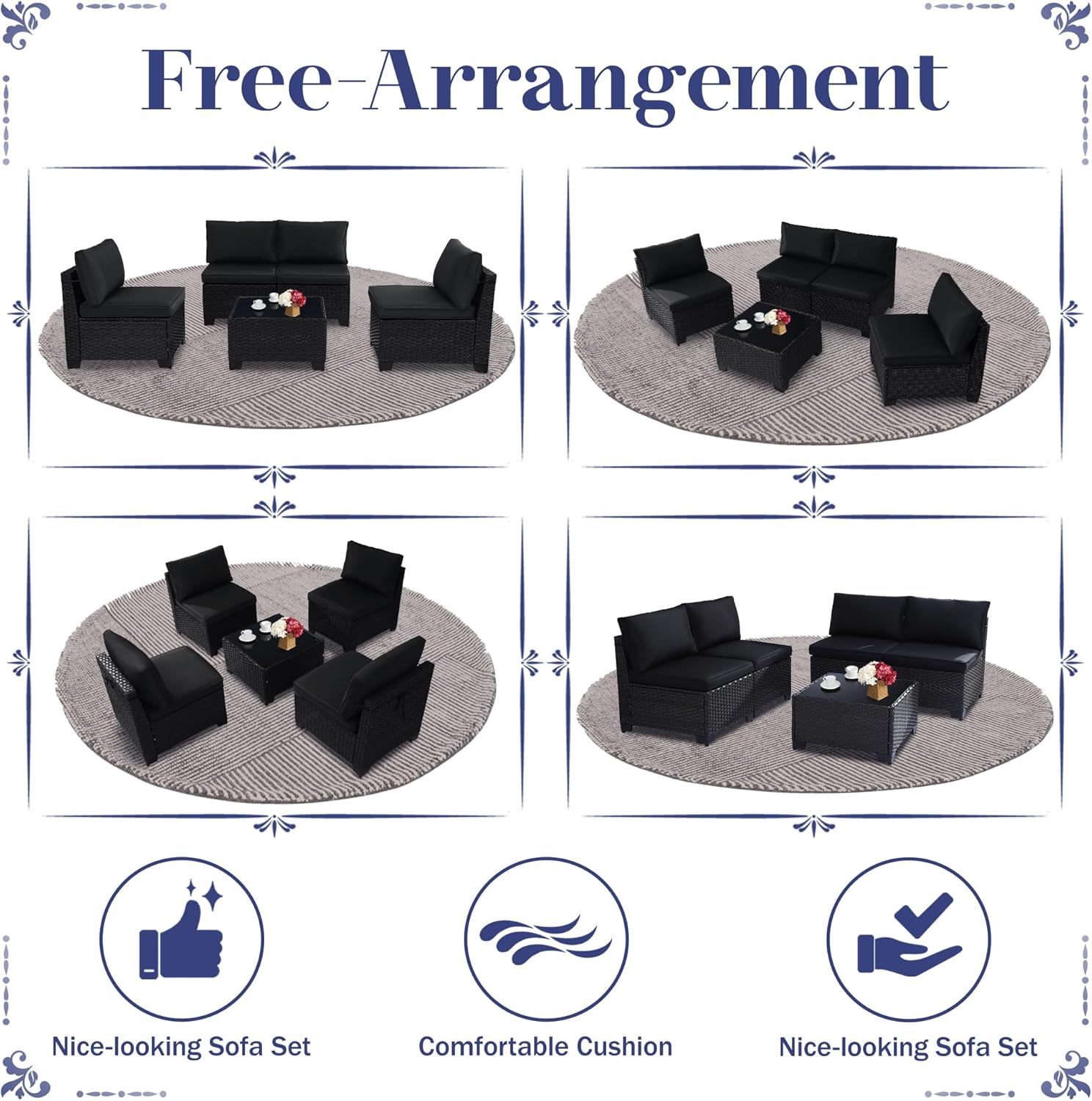 Free-Arrangement

Nice-looking Sofa Set

Comfortable Cushion

Nice-looking Sofa Set