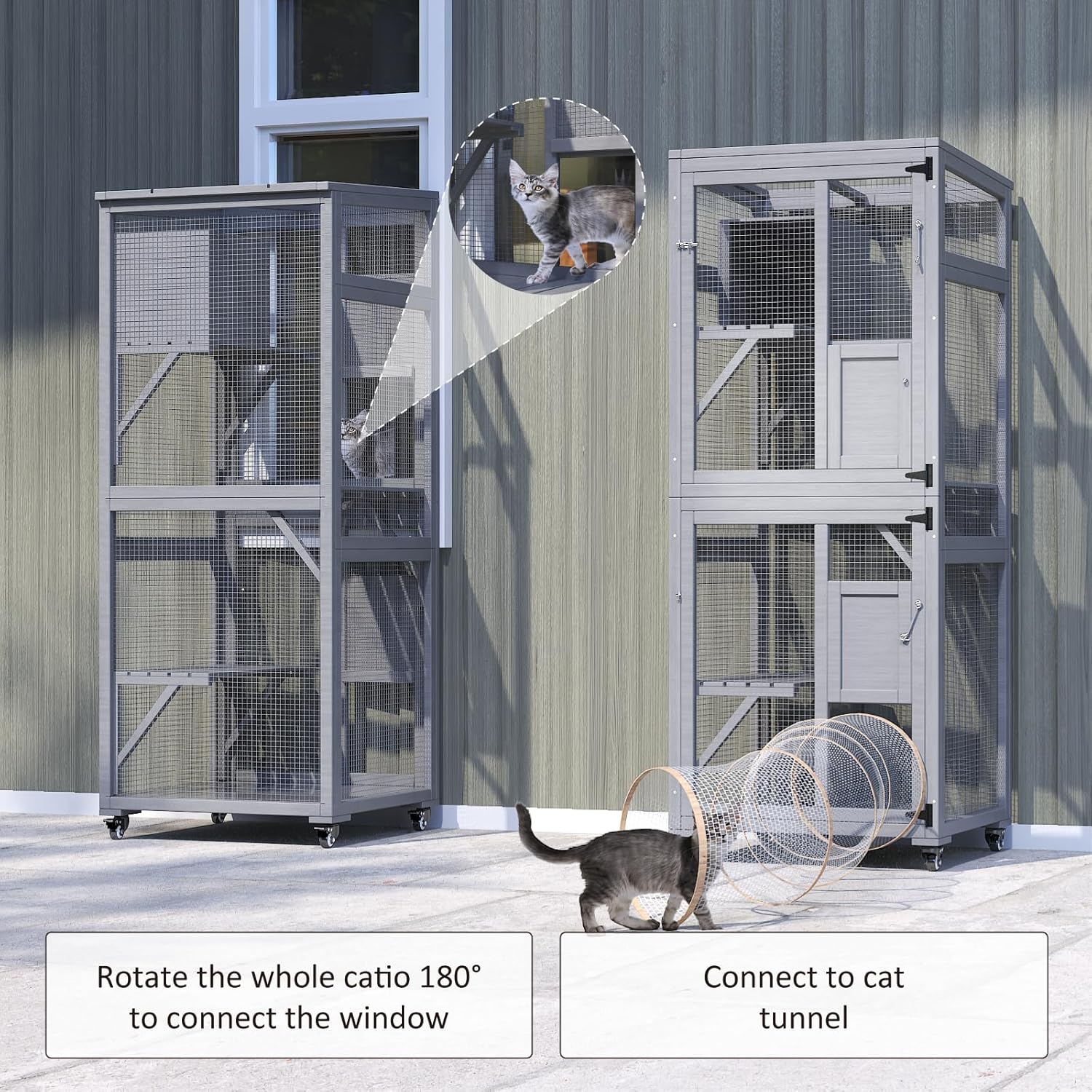 Rotate the whole catio 180° to connect the window

Connect to cat tunnel