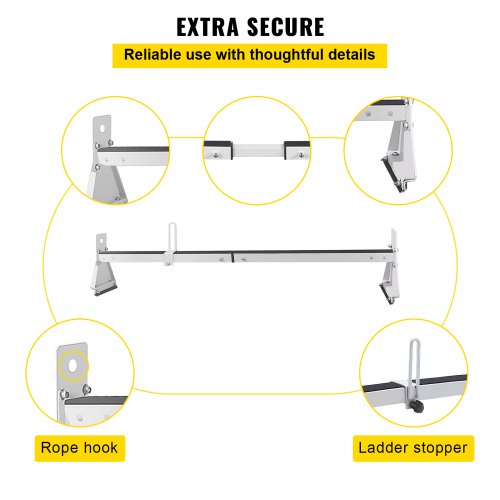 EXTRA SECURE

Reliable use with thoughtful details

Rope hook

Ladder stopper